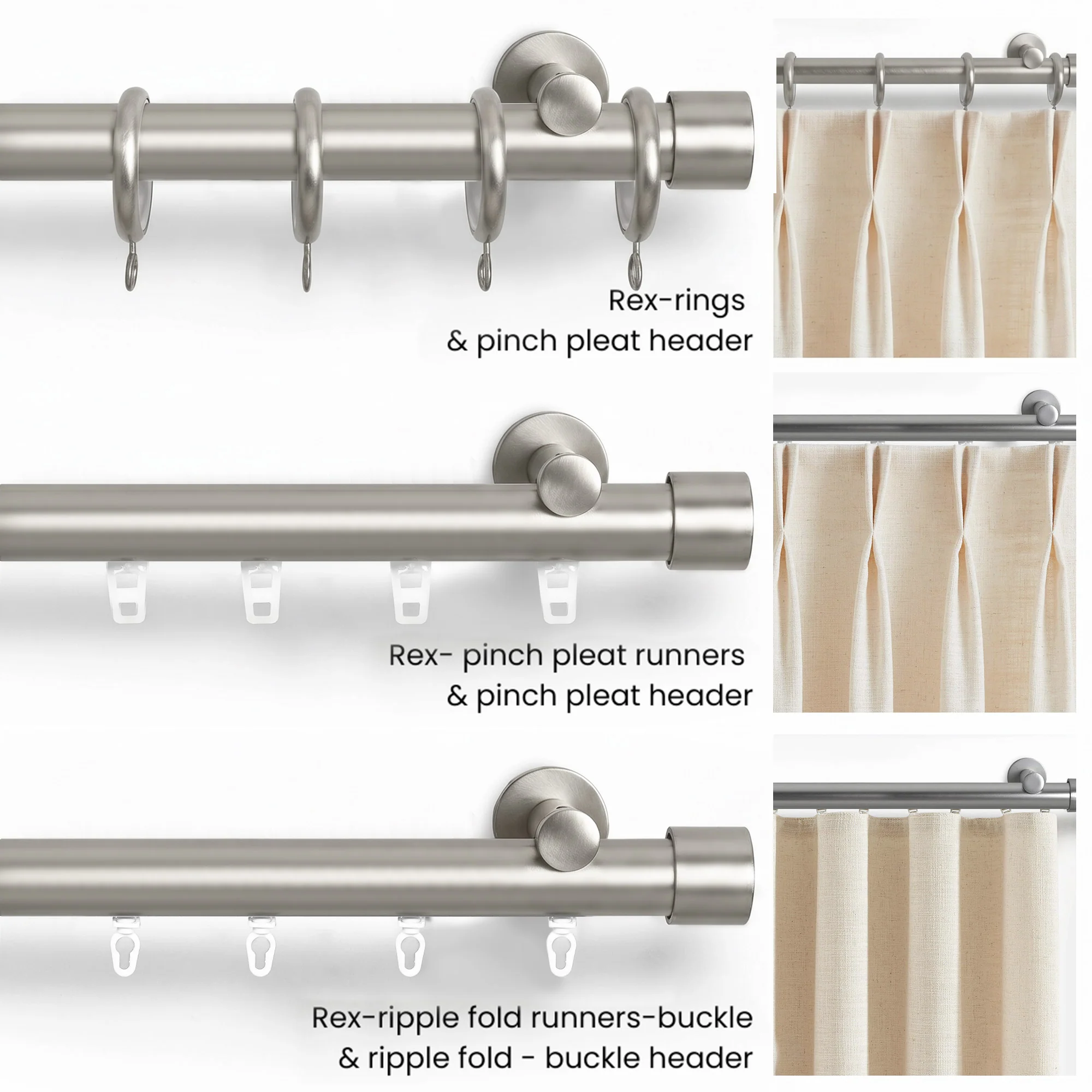 Rex-rings
& pinch pleat header

Rex- pinch pleat runners
& pinch pleat header

Rex-ripple fold runners-buckle
& ripple fold - buckle header