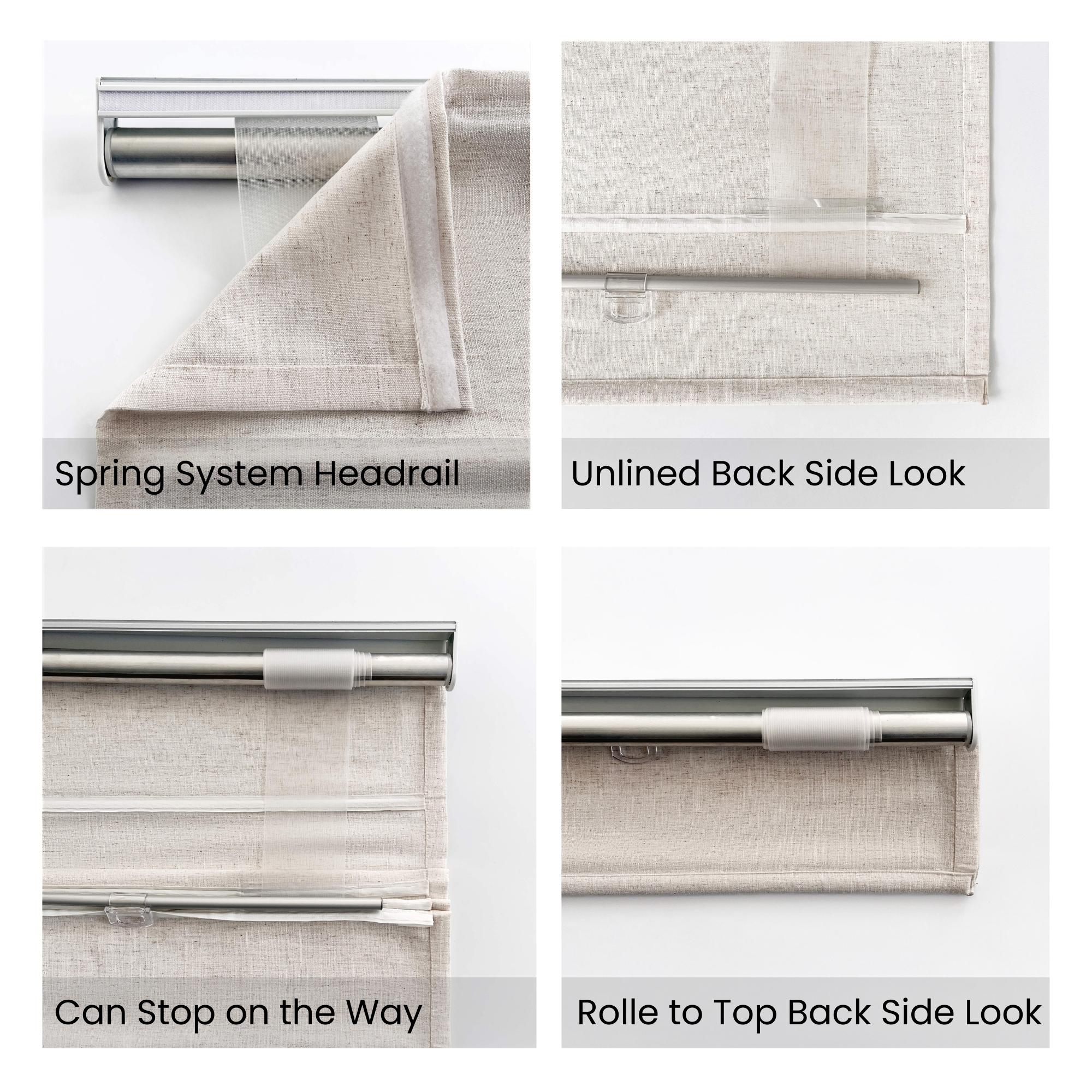 Spring System Headrail

Unlined Back Side Look

Can Stop on the Way

Rolle to Top Back Side Look